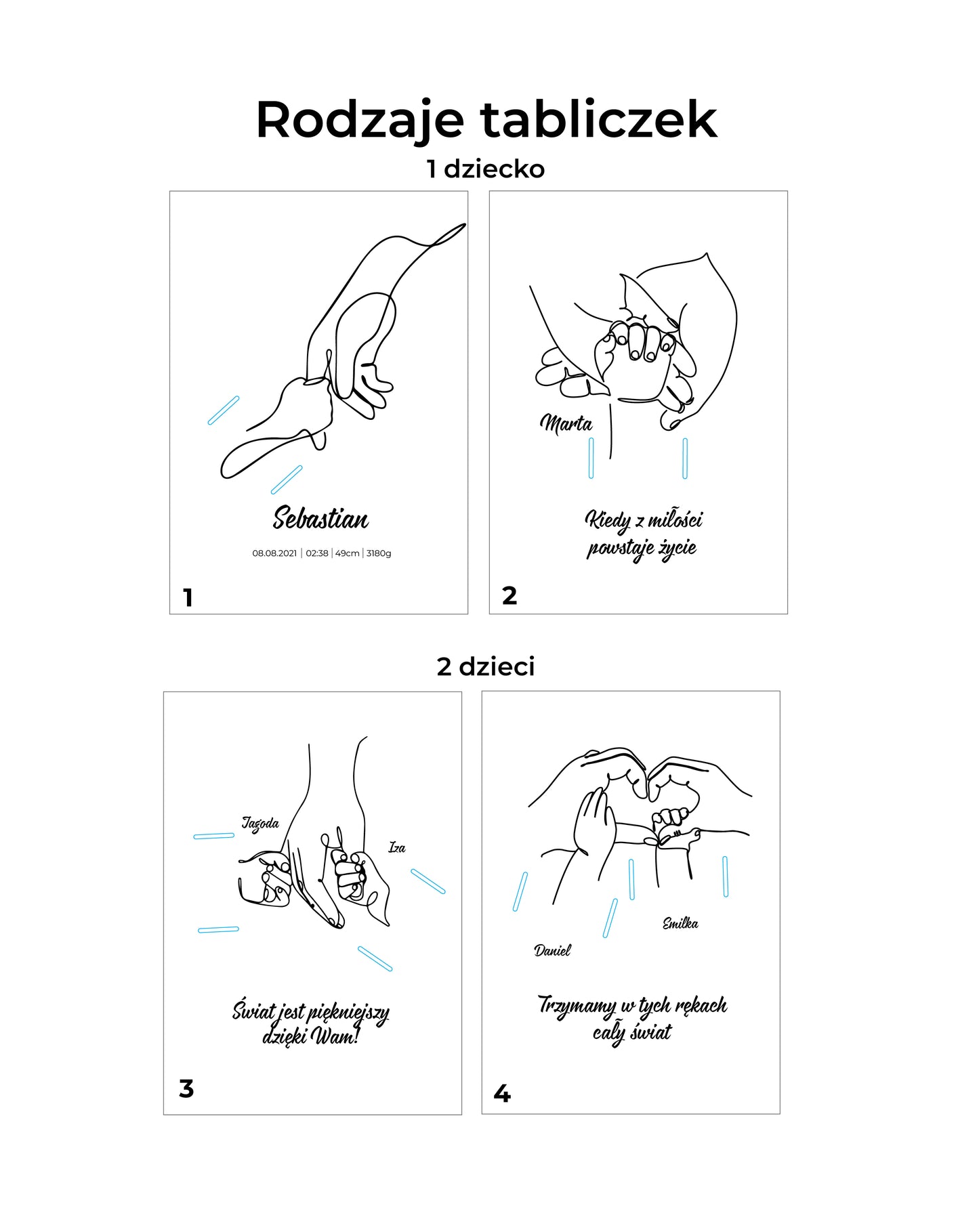 Rodzaje tabliczek

1 dziecko

Sebastian

08.08.2021 | 02:38 | 49cm | 3180g

1

Marta

Kiedy z miłości powstaje życie

2

2 dzieci

Jagoda

Iza

Świat jest piękniejszy dzięki Wam!

3

Emilka

Daniel

Trzymamy w tych rękach cały świat

4