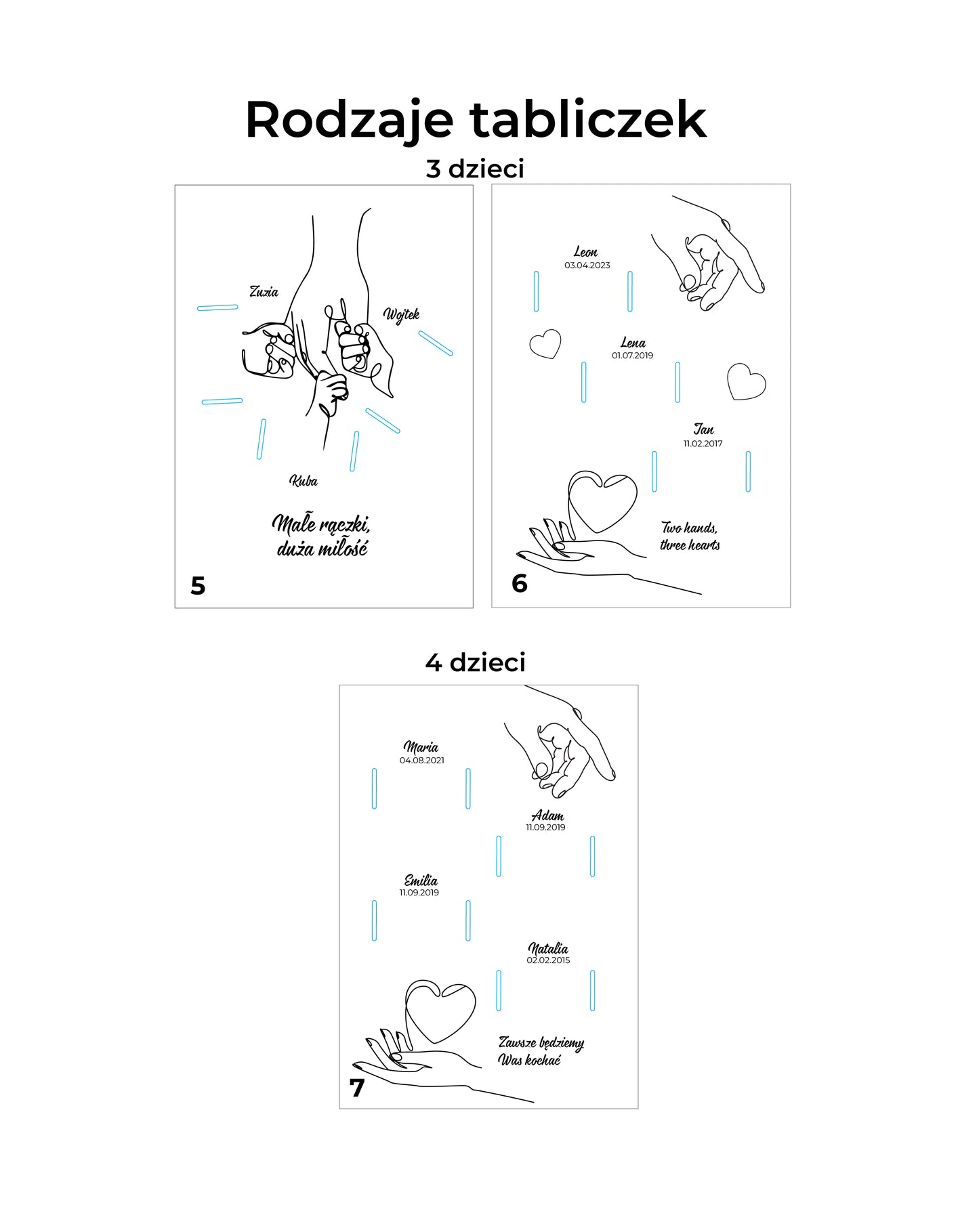 Rodzaje tabliczek

3 dzieci

Zuzia

Wojtek

Kuba

Małe rączki, duża miłość

5

Leon
03.04.2023

Lena
01.07.2019

Jan
11.02.2017

Two hands, three hearts

6

4 dzieci

Maria
04.08.2021

Adam
11.09.2019

Emilia
11.09.2019

Natalia
02.02.2015

Zawsze będziemy Was kochać

7