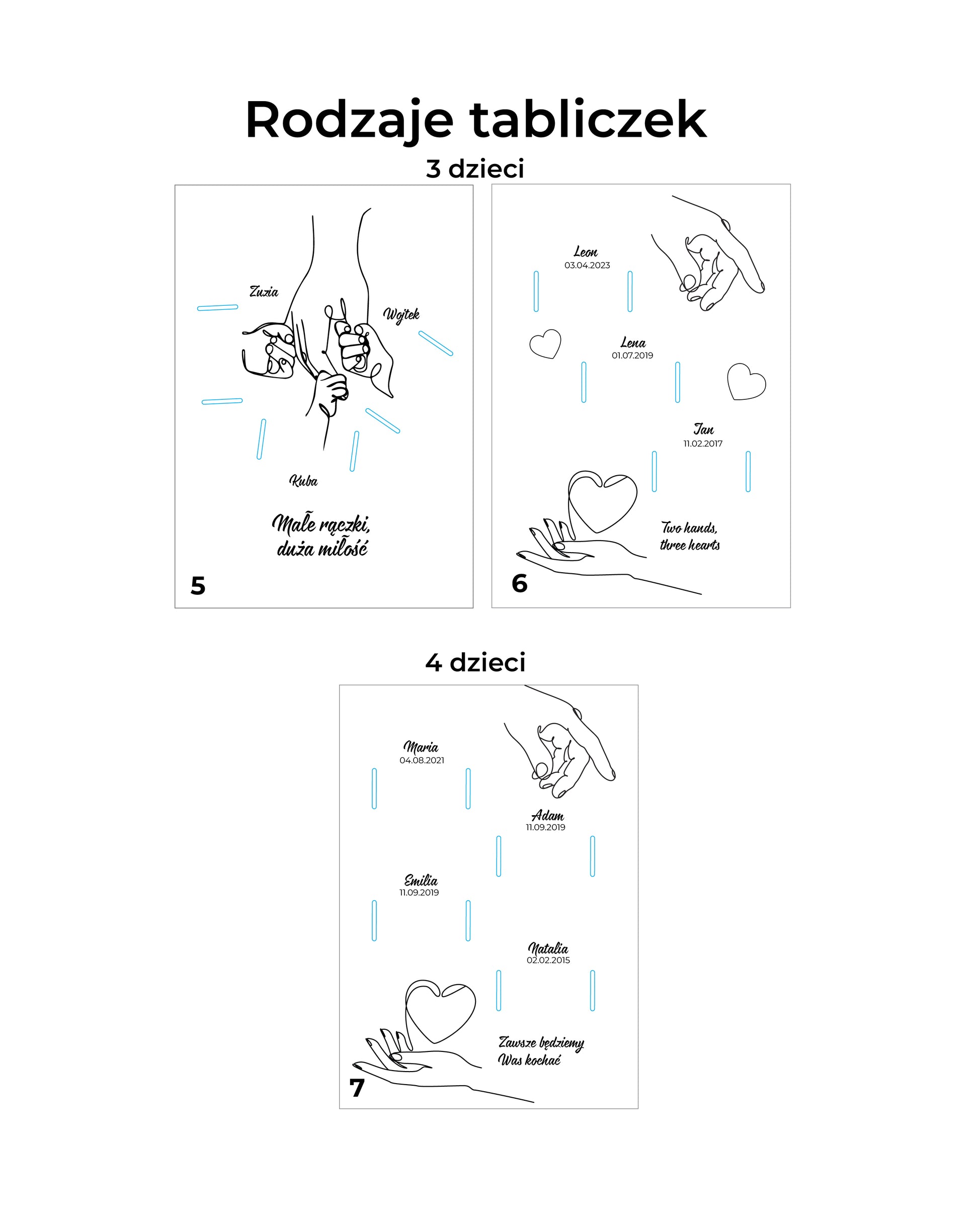 Rodzaje tabliczek

3 dzieci

Zuzia

Wojtek

Kuba

Małe rączki, duża miłość

5

Leon
03.04.2023

Lena
01.07.2019

Jan
11.02.2017

Two hands, three hearts

6

4 dzieci

Maria
04.08.2021

Adam
11.09.2019

Emilia
11.09.2019

Natalia
02.02.2015

Zawsze będziemy Was kochać

7